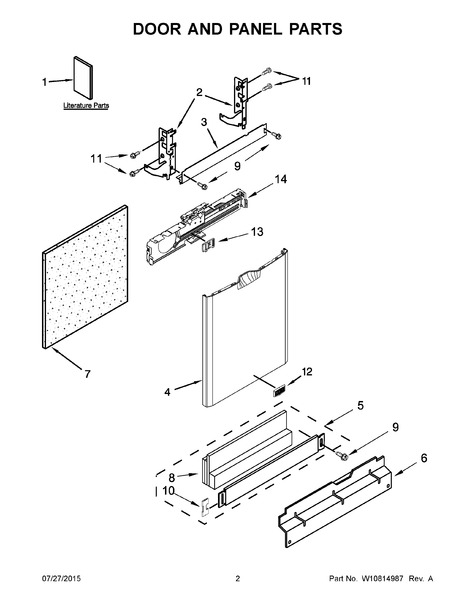 DOOR AND PANEL PARTS

1

Literature Parts

2

11

3

11

9

14

13

7

4

12

5

9

6

8

10

07/27/2015

2

Part No. W10814987 Rev. A