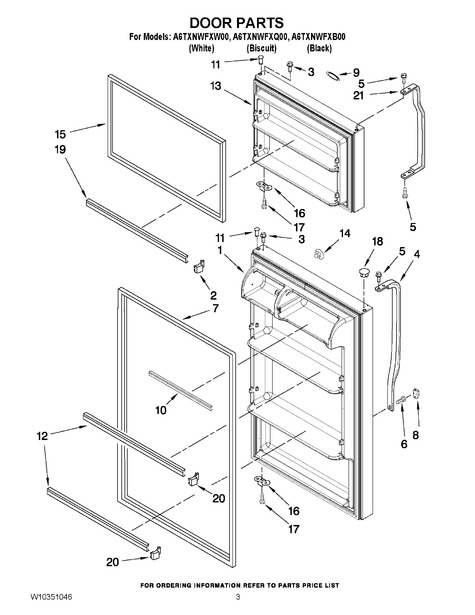 DOOR PARTS
For Models: A6TXNWFXW00, A6TXNWFXQ00, A6TXNWFXB00
(White) (Biscuit) (Black)

11
3
9
5
21
13
15
19
16
17
5
11
3
14
18
5
4
1
2
7
10
12
6
8
20
16
17
20

FOR ORDERING INFORMATION REFER TO PARTS PRICE LIST

W10351046
3