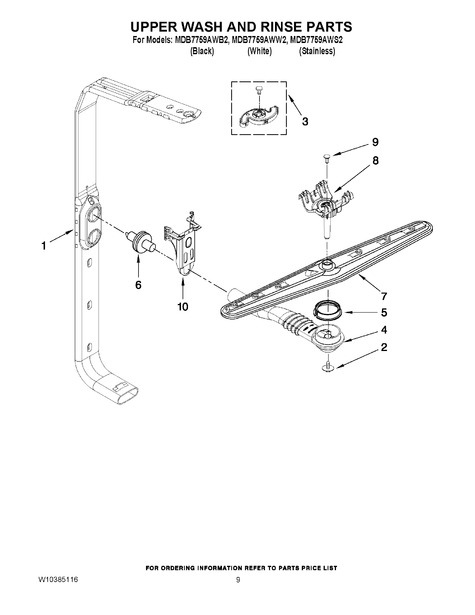 UPPER WASH AND RINSE PARTS
For Models: MDB7759AWB2, MDB7759AWW2, MDB7759AWS2
(Black) (White) (Stainless)

3

9

8

1

6

10

7

5

4

2

FOR ORDERING INFORMATION REFER TO PARTS PRICE LIST

W10385116

9