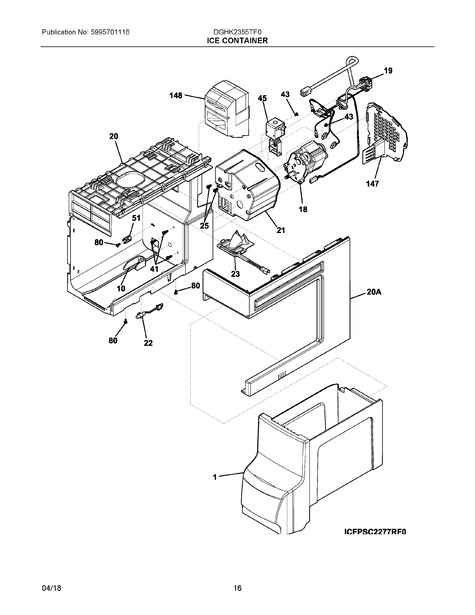 Publication No: 5995701116

DGHK2355TF0

ICE CONTAINER

19

148

45

43

43

20

147

18

25

21

51

80

41

23

10

80

20A

80

22

1

ICFPSC2277RF0

04/18

16