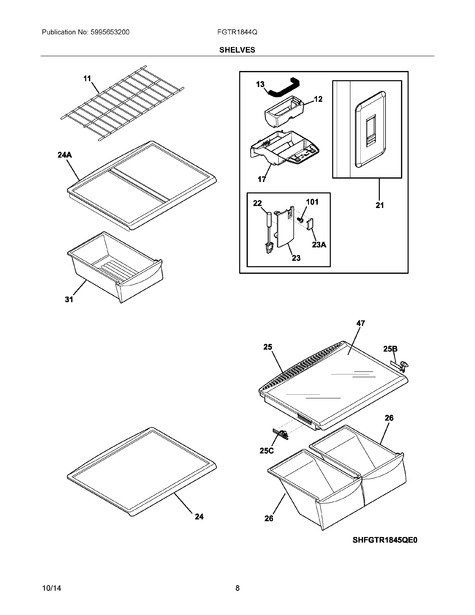 Publication No: 5995653200 FGTR1844Q

SHELVES

11

24A

31

13

12

17

21

22

101

23A

23

47

25

25B

25C

26

26

24

SHFGTR1845QE0

10/14 8